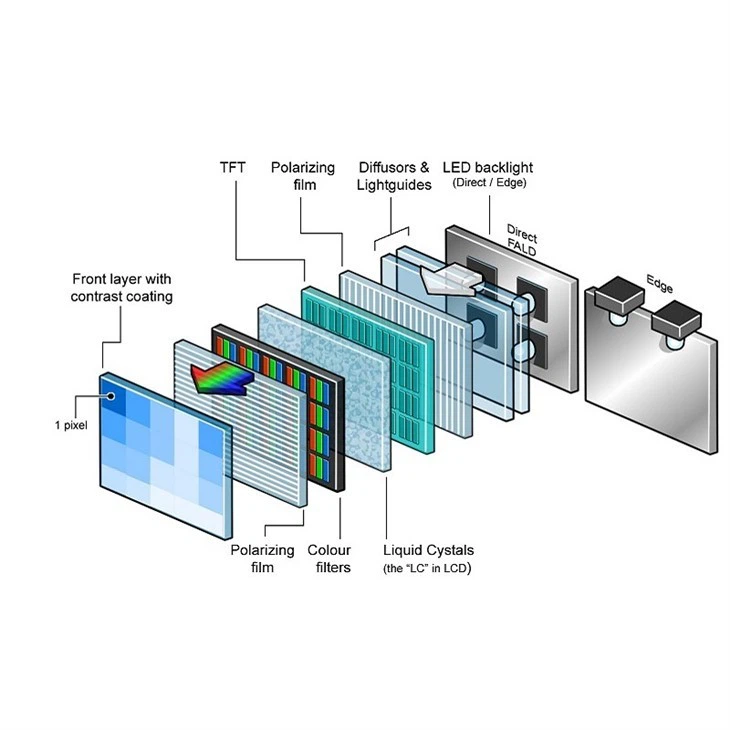 TFT

Polarizing film

Diffusors & Lightguides

LED backlight (Direct / Edge)

Direct FALD

Edge

Front layer with contrast coating

1 pixel

Polarizing film

Colour filters

Liquid Cystals (the "LC" in LCD)